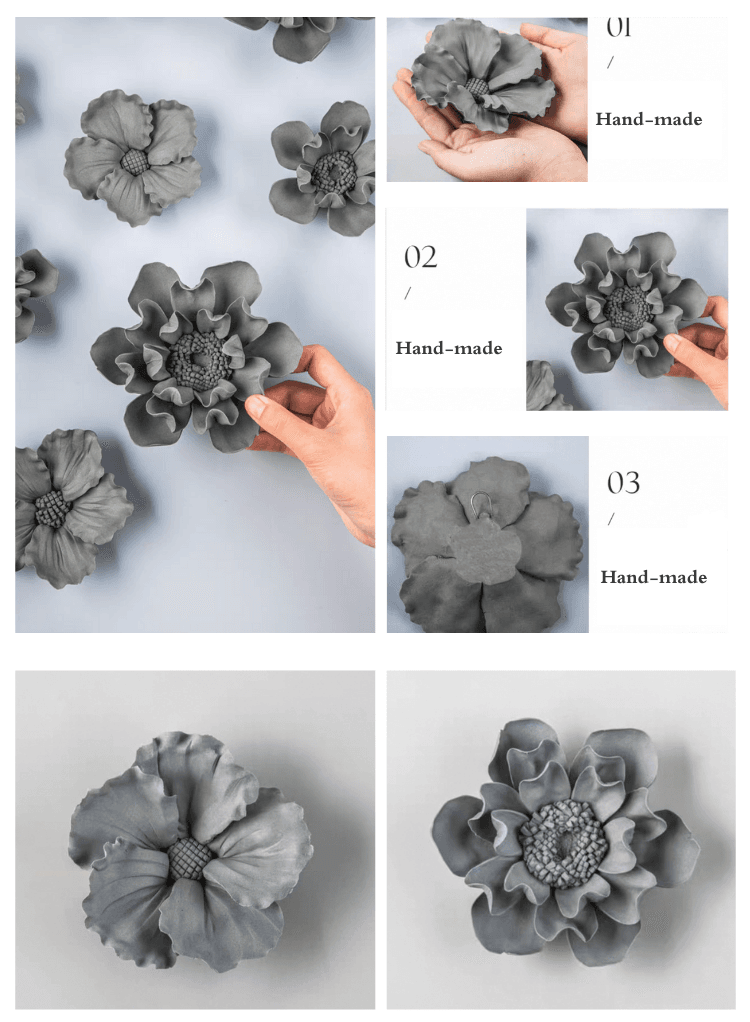 01
/
Hand-made

02
/
Hand-made

03
/
Hand-made