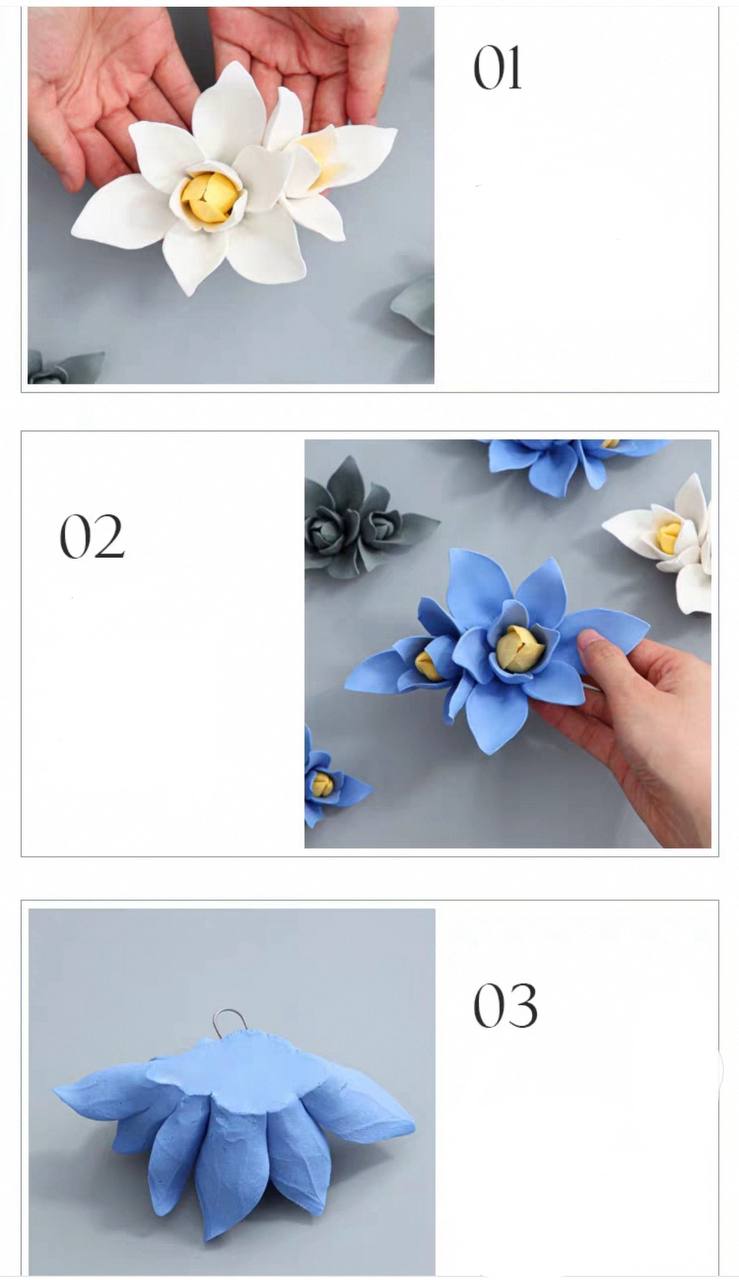 01

02

03